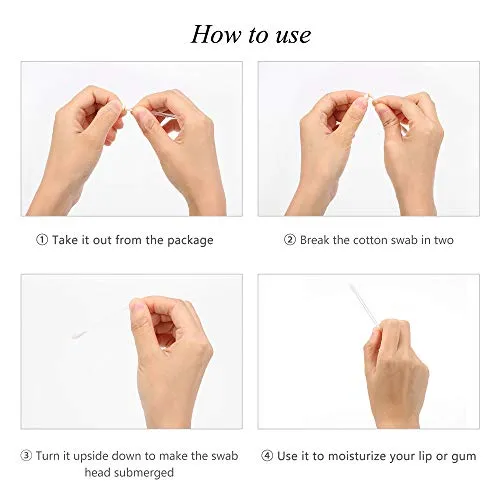 How to use

① Take it out from the package

② Break the cotton swab in two

③ Turn it upside down to make the swab head submerged

④ Use it to moisturize your lip or gum